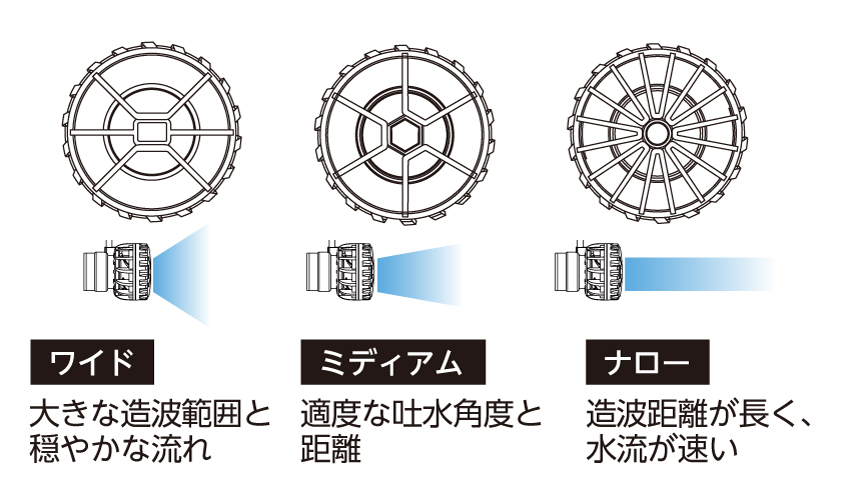 ワイド

大きな造波範囲と穏やかな流れ

ミディアム

適度な吐水角度と距離

ナロー

造波距離が長く、水流が速い